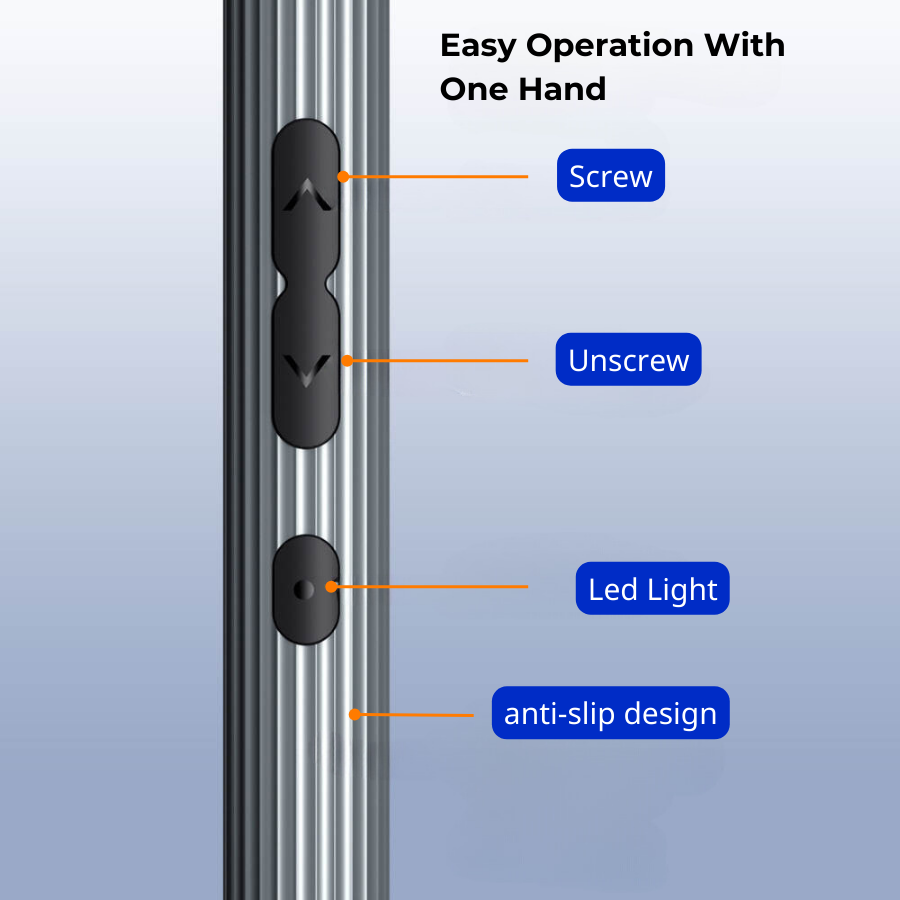 Easy Operation With One Hand

Screw

Unscrew

Led Light

anti-slip design