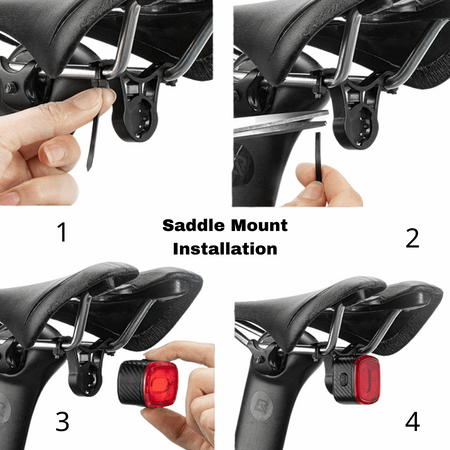 1

Saddle Mount Installation

2

3

4