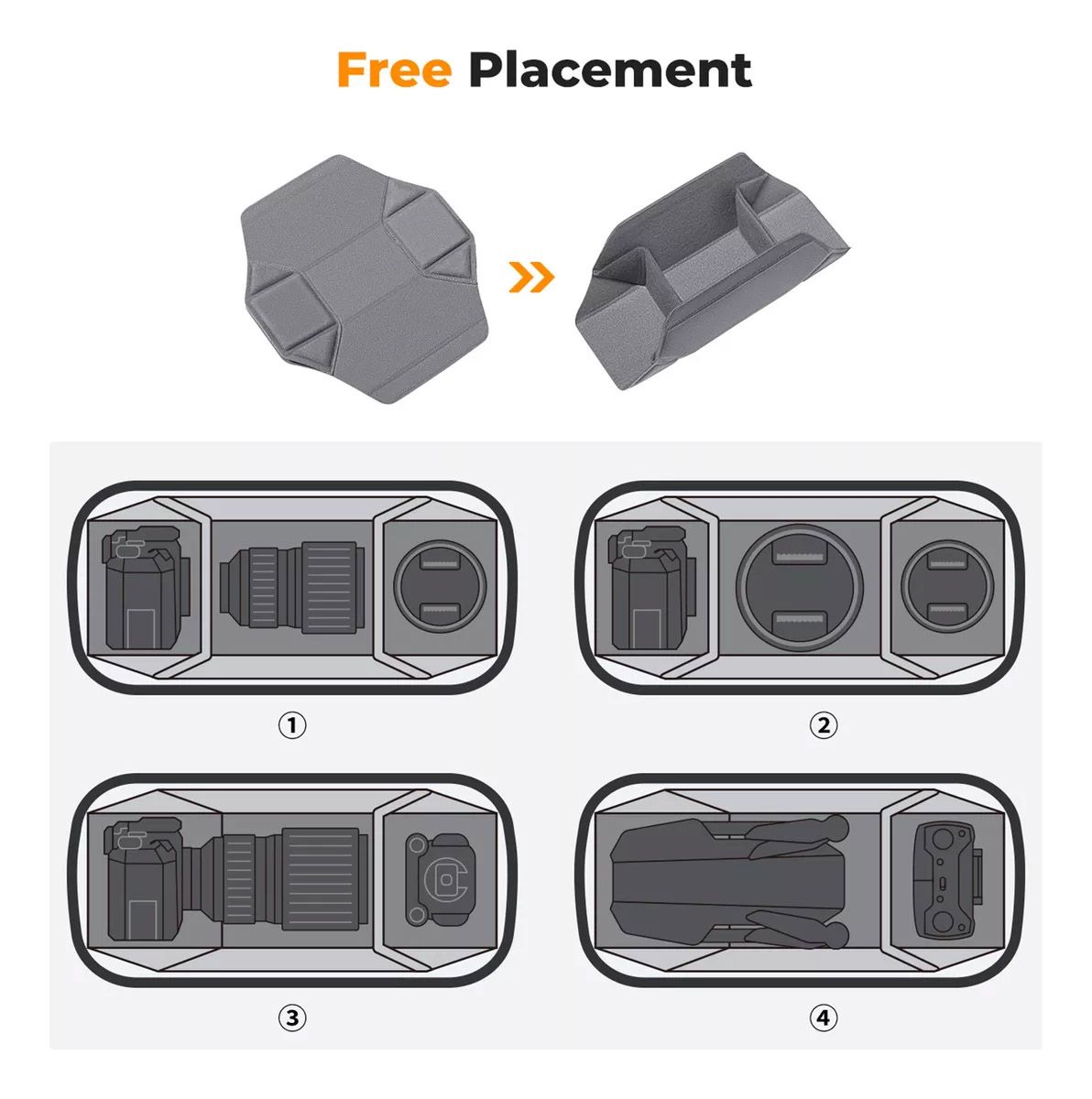 Free Placement

①

②

③

④