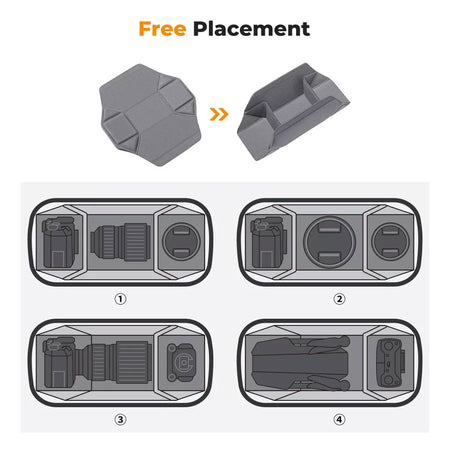 Free Placement

①

②

③

④