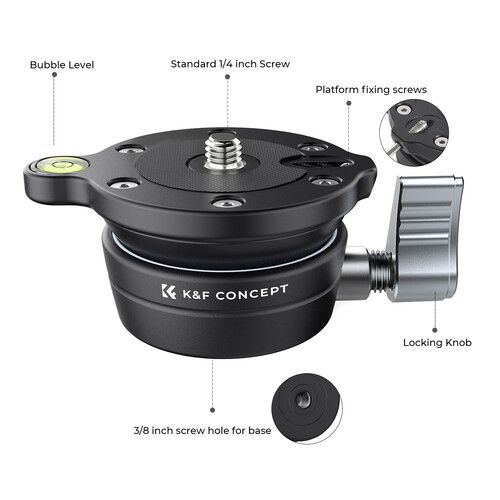 Bubble Level

Standard 1/4 inch Screw

Platform fixing screws

K&F CONCEPT

Locking Knob

3/8 inch screw hole for base