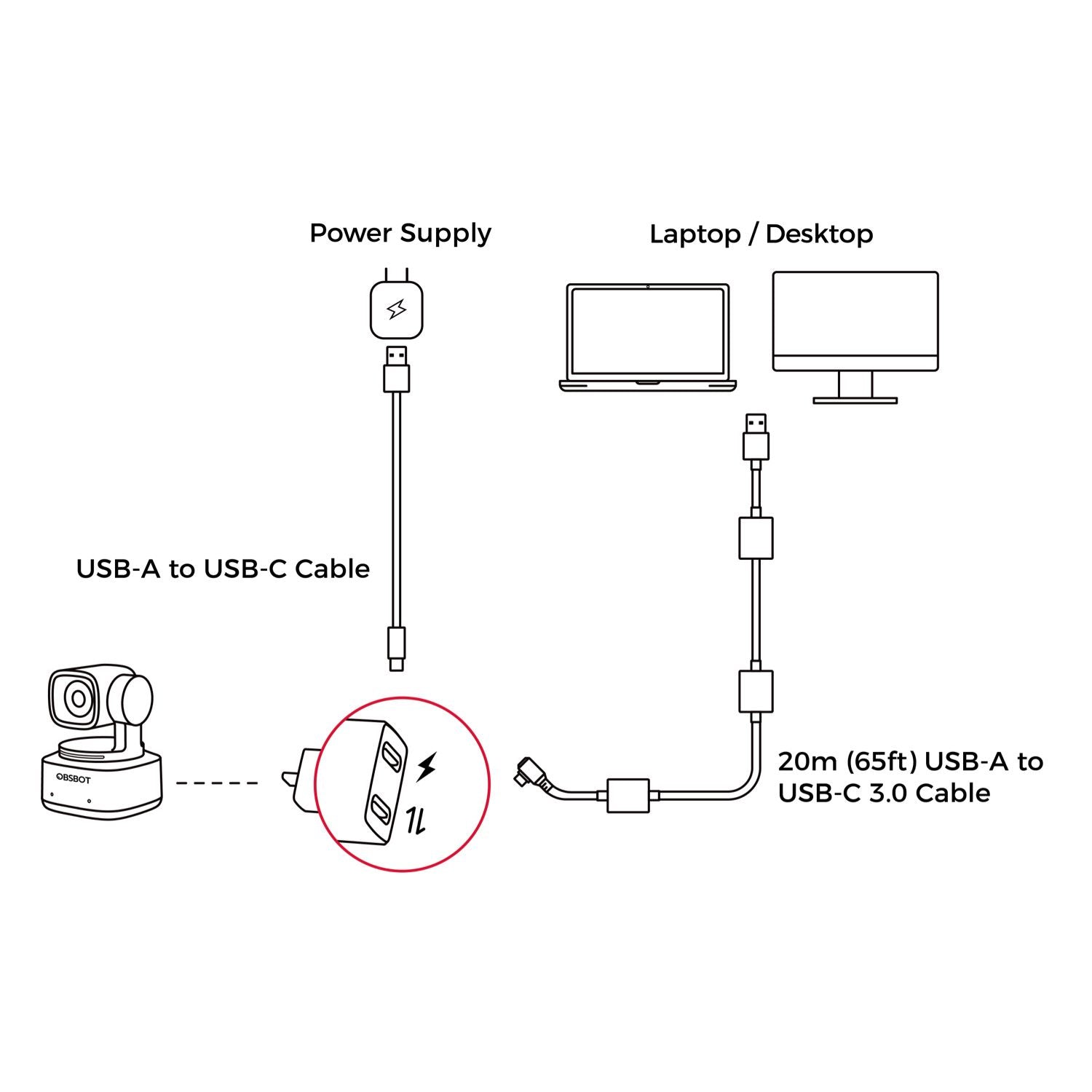 Power Supply

Laptop / Desktop

USB-A to USB-C Cable

OBSBOT

20m (65ft) USB-A to USB-C 3.0 Cable