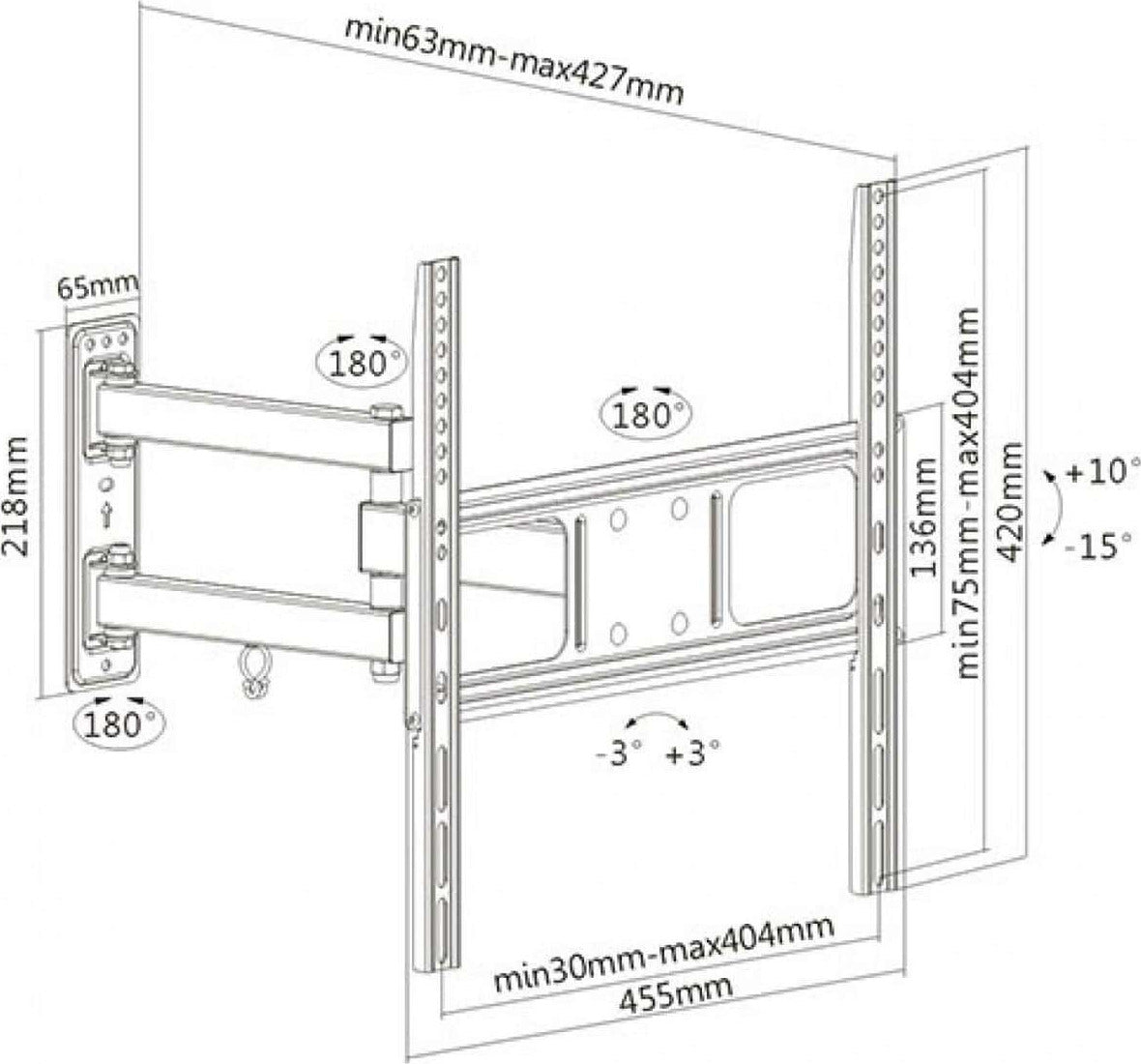 min63mm-max427mm

65mm

218mm

180°

180°

180°

136mm

min75mm-max404mm

420mm

+10°

-15°

-3°

+3°

min30mm-max404mm

455mm