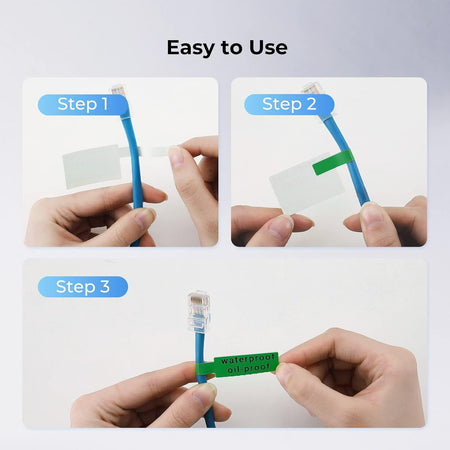 Easy to Use

Step 1

Step 2

Step 3

waterproof
oil-proof