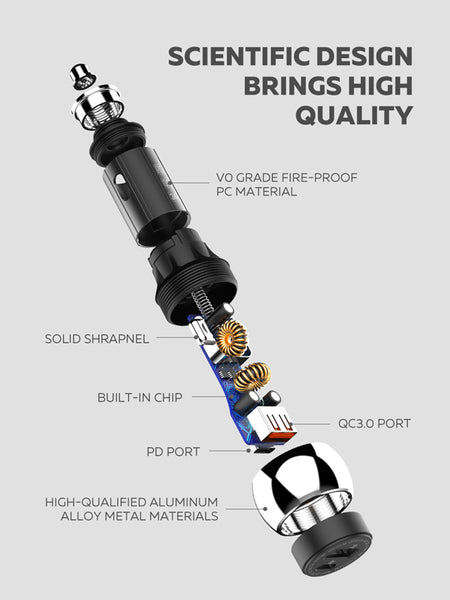 SCIENTIFIC DESIGN BRINGS HIGH QUALITY

V0 GRADE FIRE-PROOF PC MATERIAL

SOLID SHRAPNEL

BUILT-IN CHIP

QC3.0 PORT

PD PORT

HIGH-QUALIFIED ALUMINUM ALLOY METAL MATERIALS