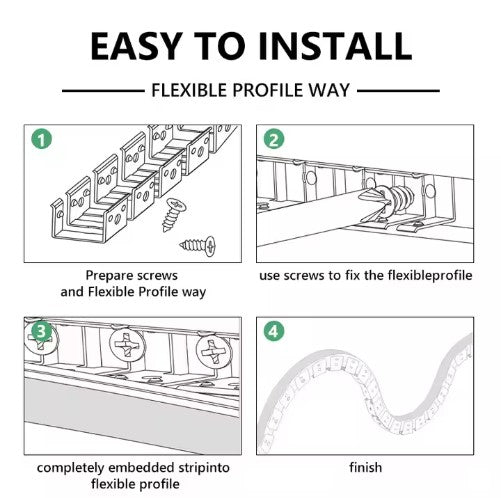 EASY TO INSTALL

FLEXIBLE PROFILE WAY

1

Prepare screws
and Flexible Profile way

2

use screws to fix the flexibleprofile

3

completely embedded stripinto
flexible profile

4

finish