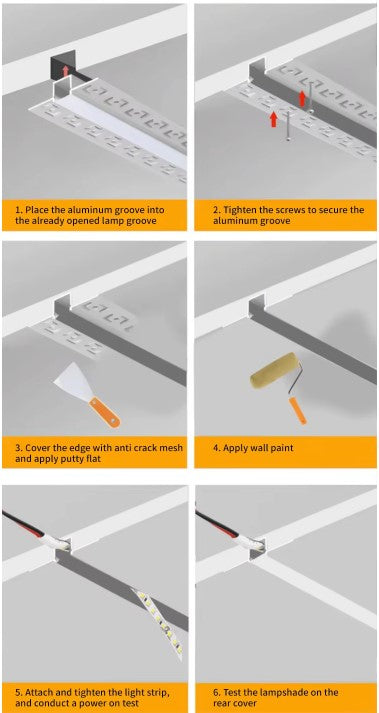 1. Place the aluminum groove into the already opened lamp groove

2. Tighten the screws to secure the aluminum groove

3. Cover the edge with anti crack mesh and apply putty flat

4. Apply wall paint

5. Attach and tighten the light strip, and conduct a power on test

6. Test the lampshade on the rear cover