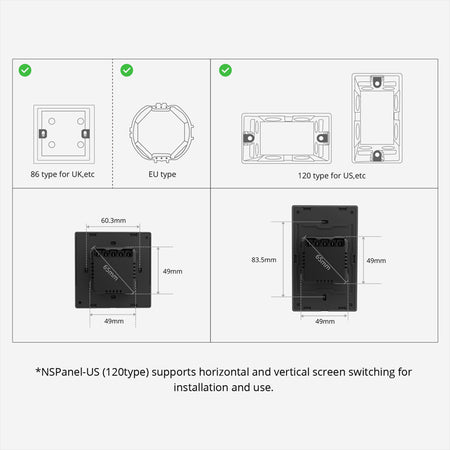 86 type for UK,etc

EU type

120 type for US,etc

60.3mm

65mm

49mm

49mm

83.5mm

65mm

49mm

49mm

*NSPanel-US (120type) supports horizontal and vertical screen switching for installation and use.