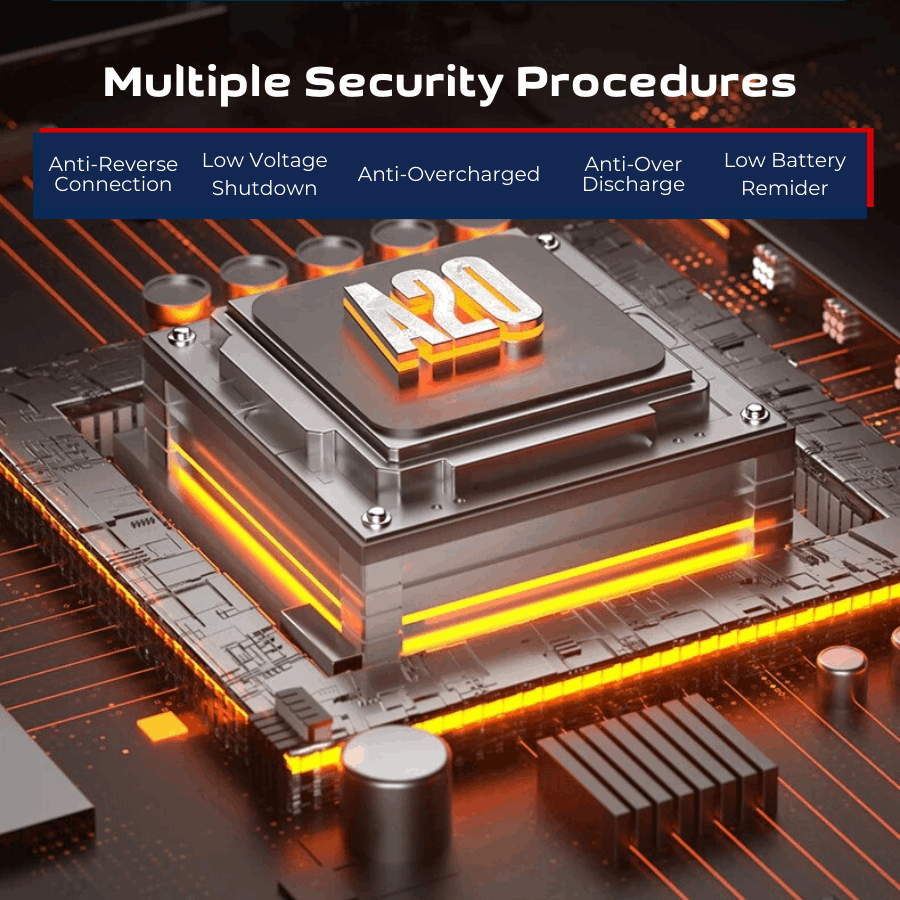 Multiple Security Procedures

Anti-Reverse Connection

Low Voltage Shutdown

Anti-Overcharged

Anti-Over Discharge

Low Battery Remider

A20