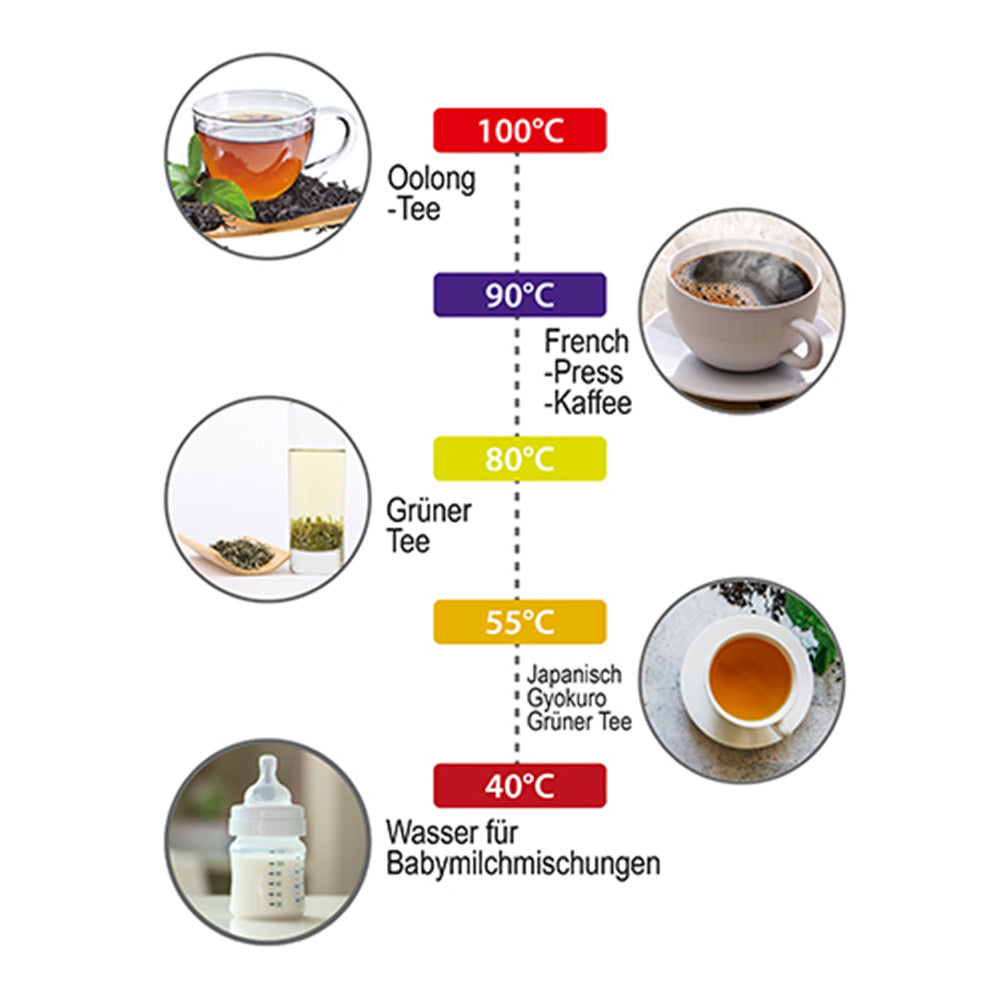 100°C

Oolong
-Tee

90°C

French
-Press
-Kaffee

80°C

Grüner
Tee

55°C

Japanisch
Gyokuro
Grüner Tee

40°C

Wasser für
Babymilchmischungen