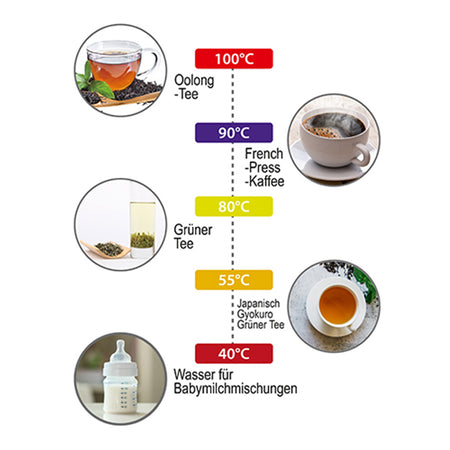 100°C

Oolong
-Tee

90°C

French
-Press
-Kaffee

80°C

Grüner
Tee

55°C

Japanisch
Gyokuro
Grüner Tee

40°C

Wasser für
Babymilchmischungen