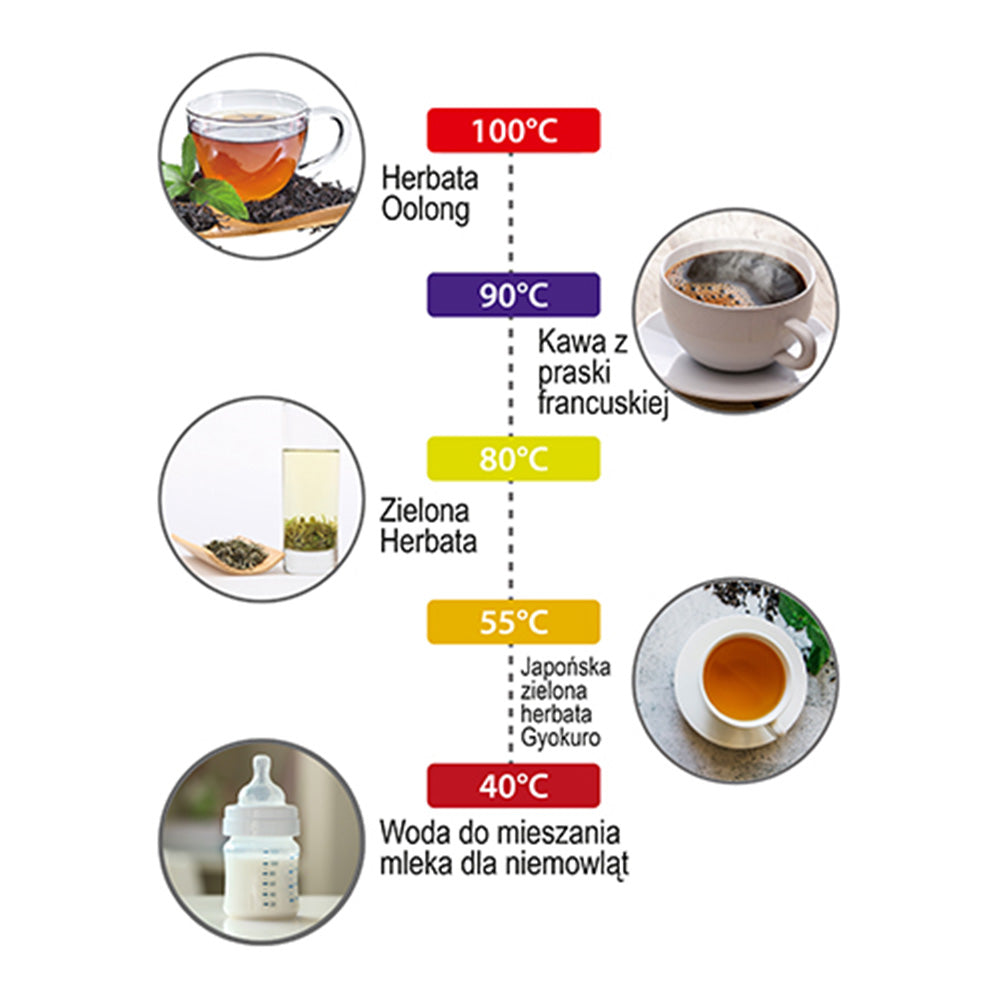 100°C

Herbata Oolong

90°C

Kawa z praski francuskiej

80°C

Zielona Herbata

55°C

Japońska zielona herbata Gyokuro

40°C

Woda do mieszania mleka dla niemowląt