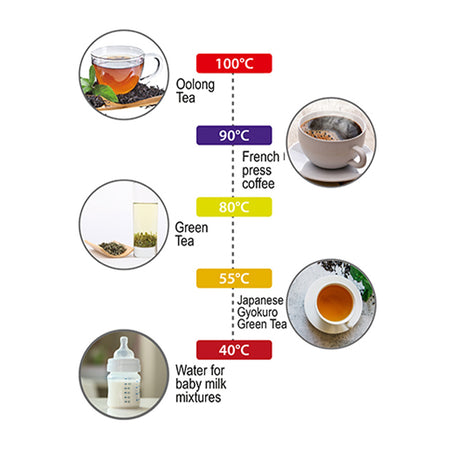 100°C

Oolong Tea

90°C

French press coffee

80°C

Green Tea

55°C

Japanese Gyokuro Green Tea

40°C

Water for baby milk mixtures