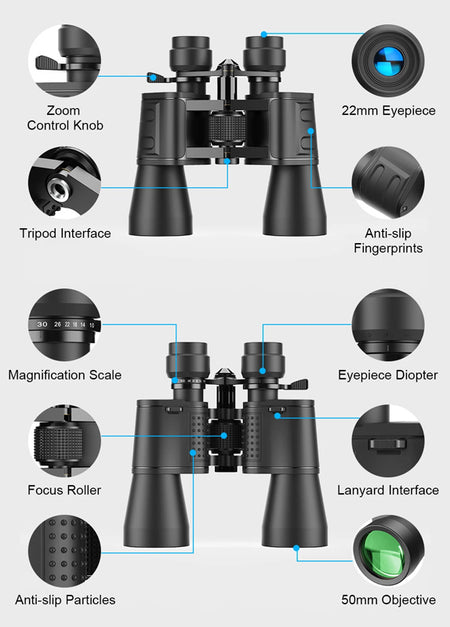 Zoom Control Knob

22mm Eyepiece

Tripod Interface

Anti-slip Fingerprints

30 26 22 18 14 10

Magnification Scale

Eyepiece Diopter

Focus Roller

Lanyard Interface

Anti-slip Particles

50mm Objective