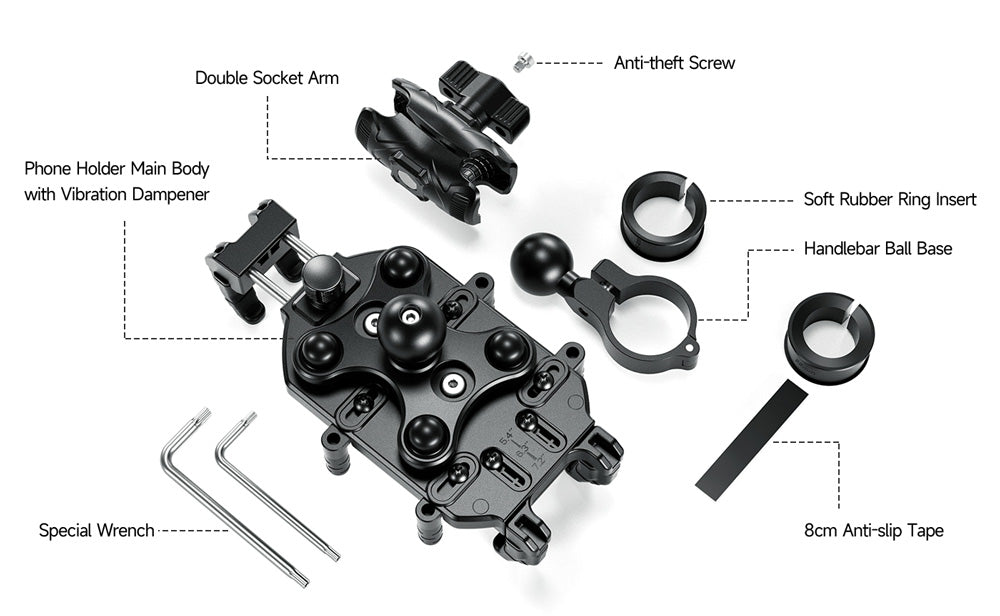 Double Socket Arm

Anti-theft Screw

Phone Holder Main Body with Vibration Dampener

Soft Rubber Ring Insert

Handlebar Ball Base

Special Wrench

8cm Anti-slip Tape