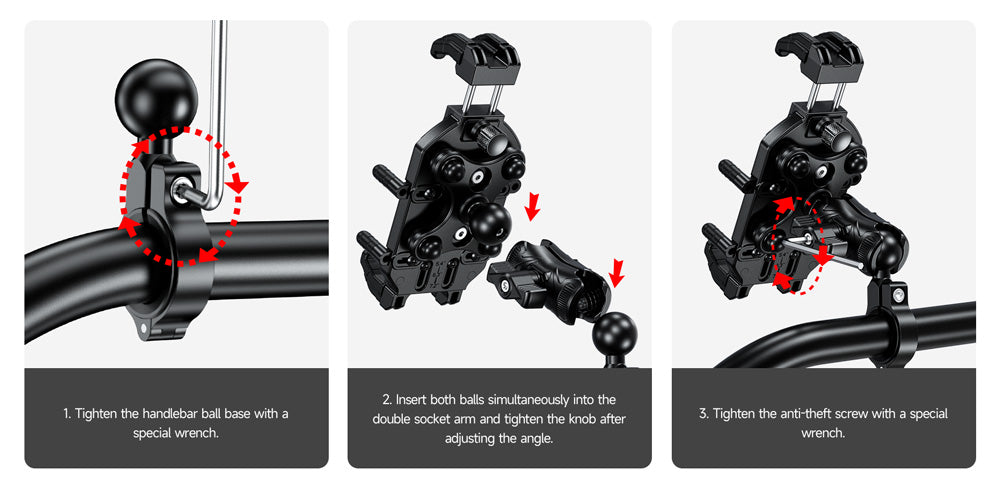 1. Tighten the handlebar ball base with a special wrench.

2. Insert both balls simultaneously into the double socket arm and tighten the knob after adjusting the angle.

3. Tighten the anti-theft screw with a special wrench.