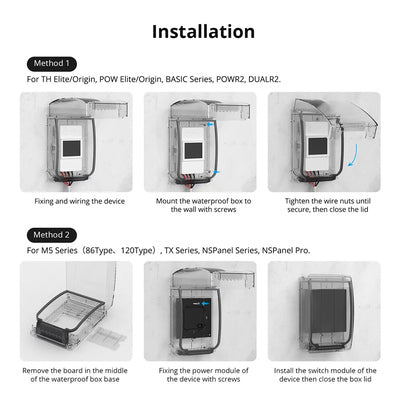 Installation

Method 1

For TH Elite/Origin, POW Elite/Origin, BASIC Series, POWR2, DUALR2.

Fixing and wiring the device

Mount the waterproof box to the wall with screws

Tighten the wire nuts until secure, then close the lid

Method 2

For M5 Series（86Type、120Type）, TX Series, NSPanel Series, NSPanel Pro.

Remove the board in the middle of the waterproof box base

Fixing the power module of the device with screws

Install the switch module of the device then close the box lid