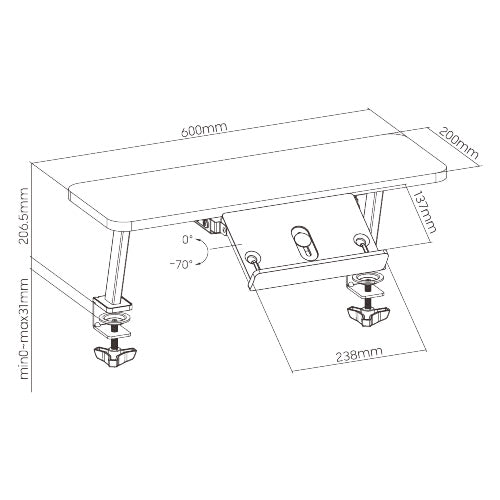 600mm
200mm
206.5mm
137mm
0°
-70°
min0-max31mm
238mm