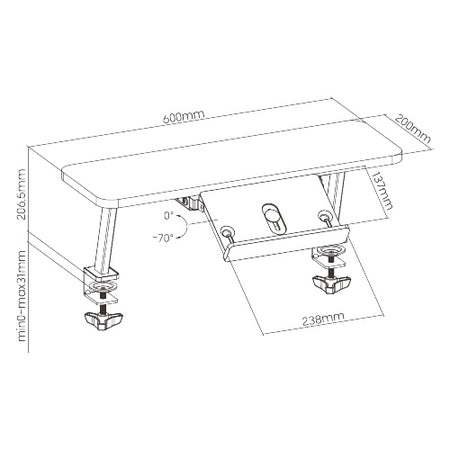 600mm
200mm
206.5mm
137mm
0°
-70°
min0-max31mm
238mm