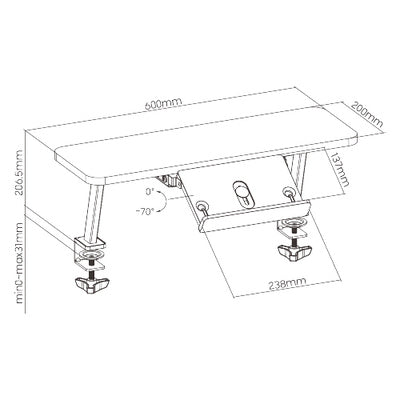 600mm
200mm
206.5mm
137mm
0°
-70°
min0-max31mm
238mm