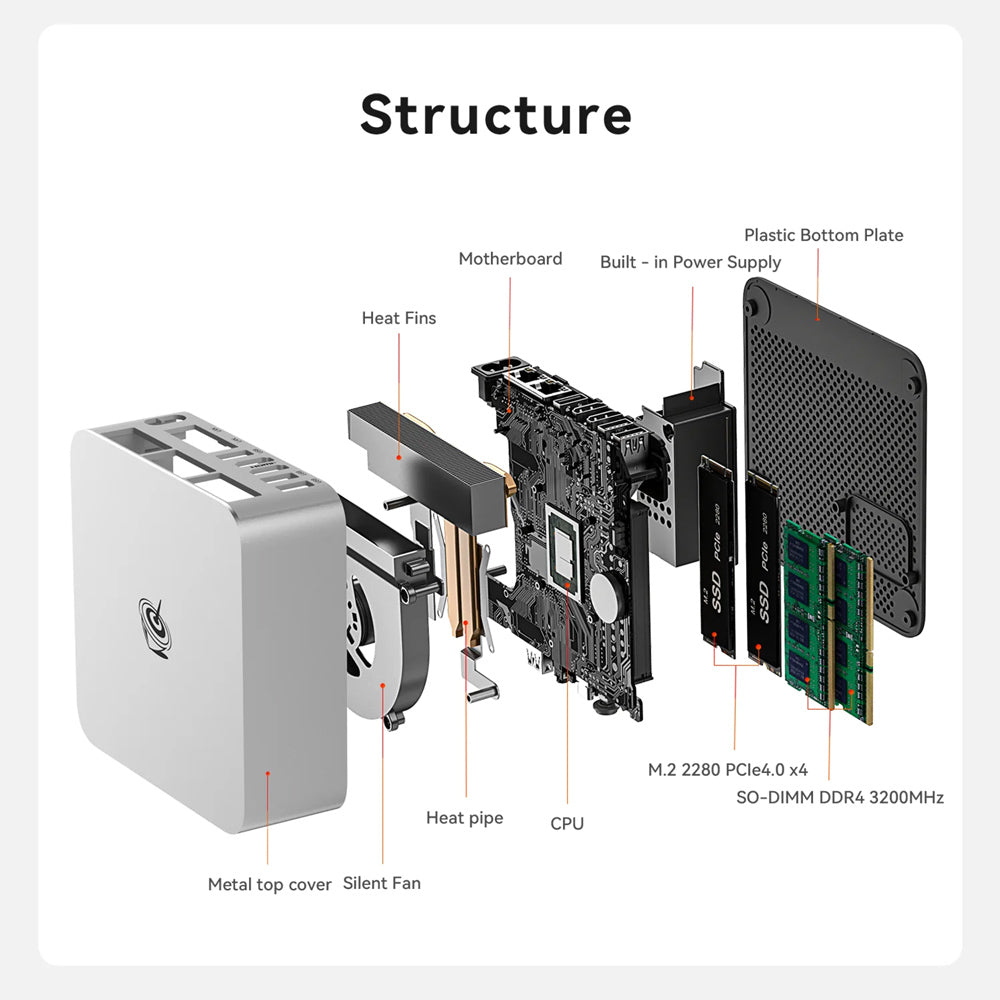 Structure

Plastic Bottom Plate

Motherboard

Built - in Power Supply

Heat Fins

M.2 SSD PCIe 2280

M.2 SSD PCIe 2280

M.2 2280 PCIe4.0 x4

SO-DIMM DDR4 3200MHz

Heat pipe

CPU

Metal top cover

Silent Fan