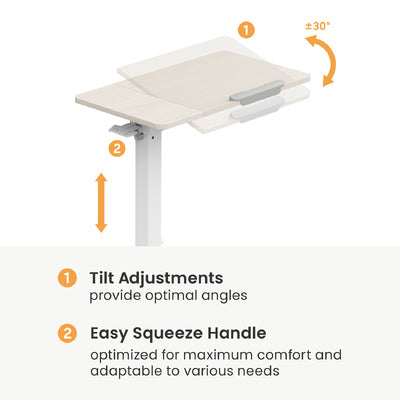 1

±30°

2

1 Tilt Adjustments
provide optimal angles

2 Easy Squeeze Handle
optimized for maximum comfort and adaptable to various needs