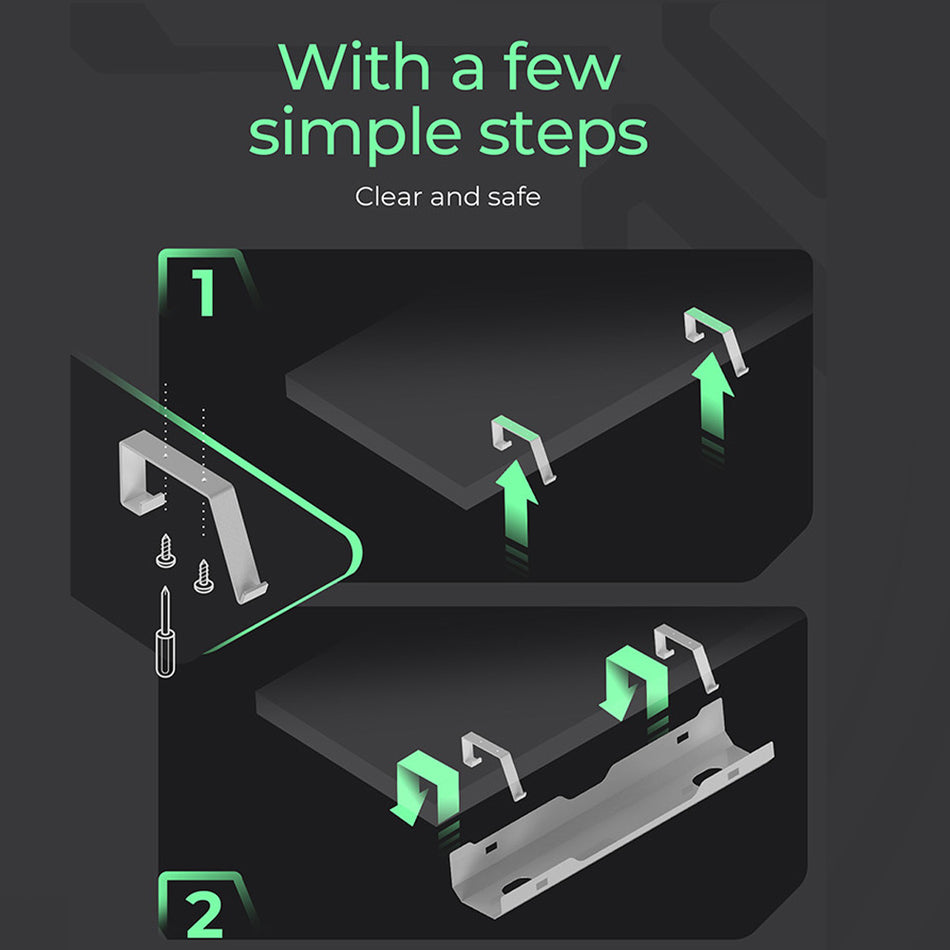 With a few simple steps

Clear and safe

1

2