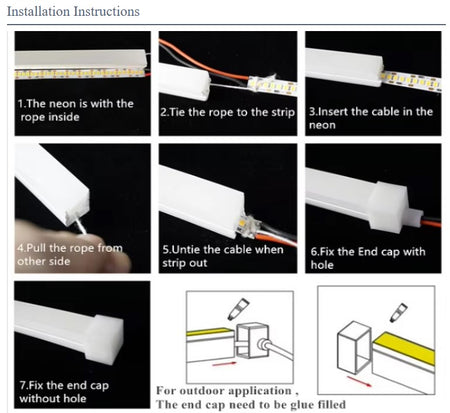 Installation Instructions

1.The neon is with the rope inside

2.Tie the rope to the strip

3.Insert the cable in the neon

4.Pull the rope from other side

5.Untie the cable when strip out

6.Fix the End cap with hole

7.Fix the end cap without hole

For outdoor application ,
The end cap need to be glue filled