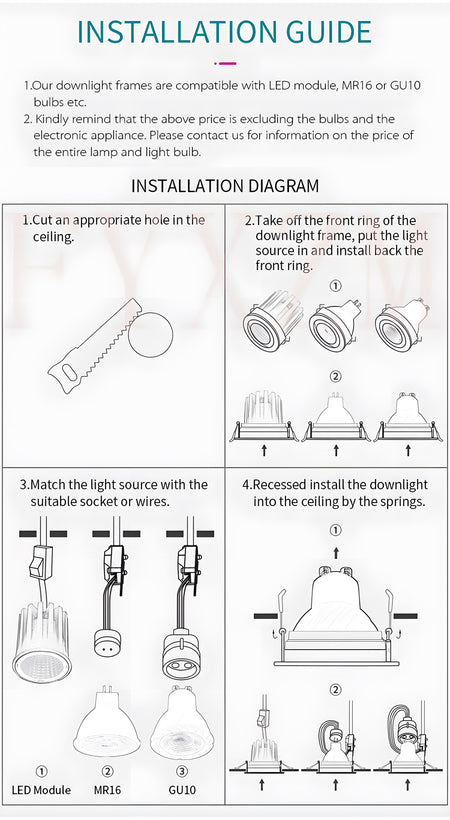 INSTALLATION GUIDE

1.Our downlight frames are compatible with LED module, MR16 or GU10 bulbs etc.
2. Kindly remind that the above price is excluding the bulbs and the electronic appliance. Please contact us for information on the price of the entire lamp and light bulb.

INSTALLATION DIAGRAM

1.Cut an appropriate hole in the ceiling.

2.Take off the front ring of the downlight frame, put the light source in and install back the front ring.

①

②

3.Match the light source with the suitable socket or wires.

① LED Module
② MR16
③ GU10

4.Recessed install the downlight into the ceiling by the springs.

①

②