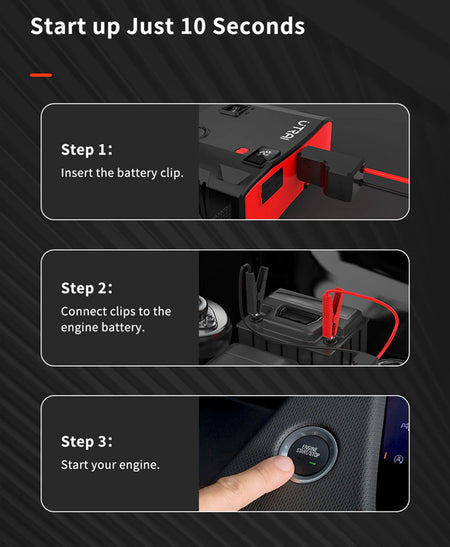 Start up Just 10 Seconds

Step 1:
Insert the battery clip.

UTRAI

Step 2:
Connect clips to the engine battery.

Step 3:
Start your engine.

ENGINE START/STOP