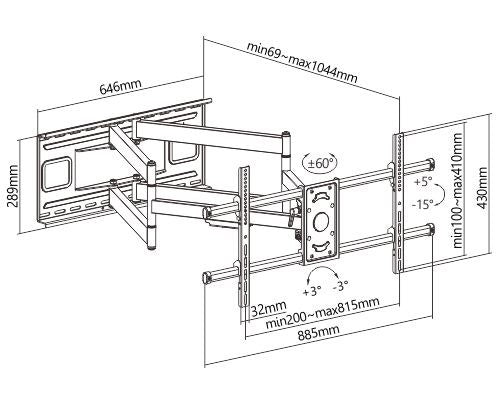 min69~max1044mm

646mm

289mm

±60°

+5°

-15°

min100~max410mm

430mm

+3°

-3°

32mm

min200~max815mm

885mm