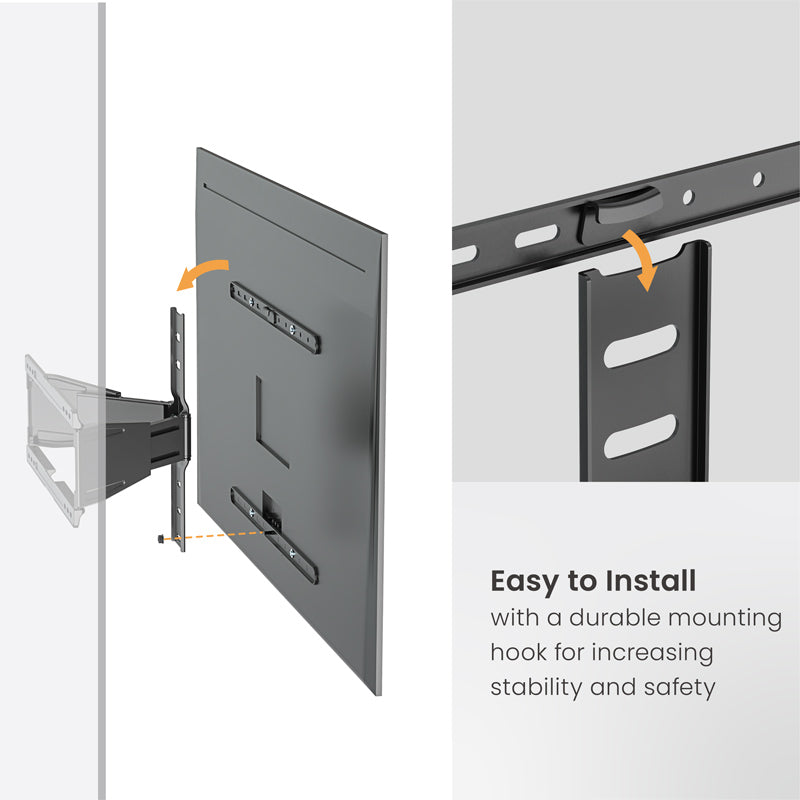 Easy to Install

with a durable mounting hook for increasing stability and safety