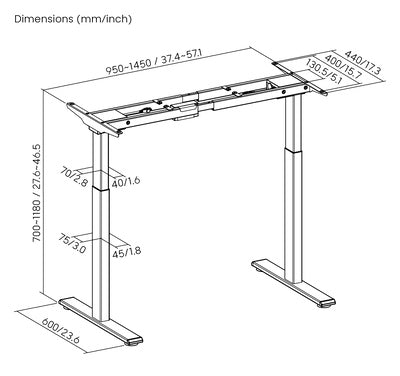 Dimensions (mm/inch)

950~1450 / 37.4~57.1

440/17.3
400/15.7
130.5/5.1

700~1180 / 27.6~46.5

70/2.8
40/1.6

75/3.0
45/1.8

600/23.6