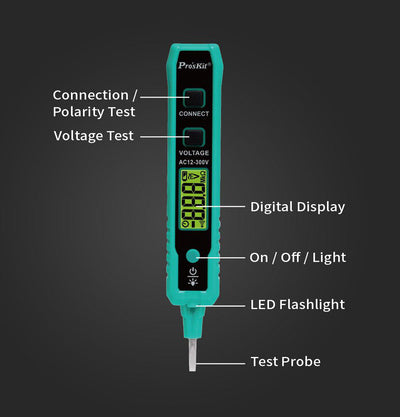 Pro'sKit®

Connection / Polarity Test

CONNECT

Voltage Test

VOLTAGE

AC12-300V

888

Digital Display

On / Off / Light

LED Flashlight

Test Probe