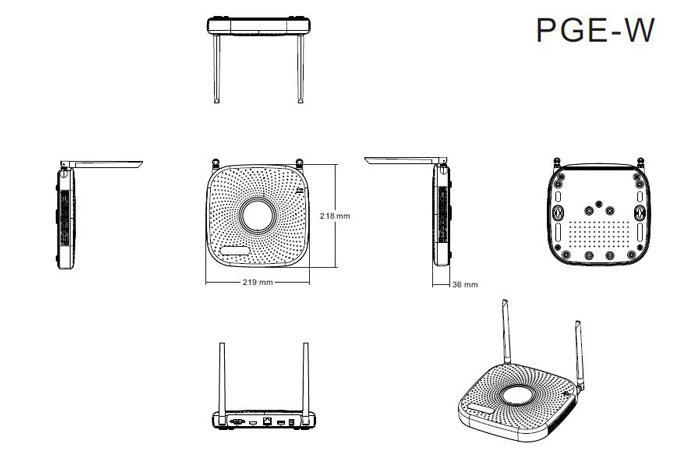 PGE-W

218 mm

219 mm

36 mm