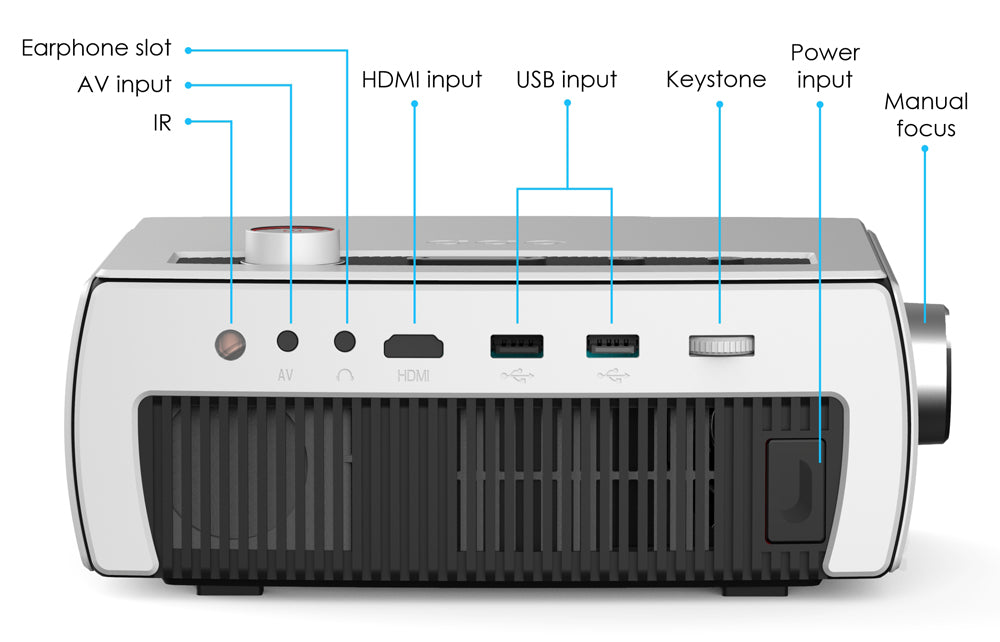 Earphone slot
AV input
IR
HDMI input
USB input
Keystone
Power input
Manual focus
AV
HDMI