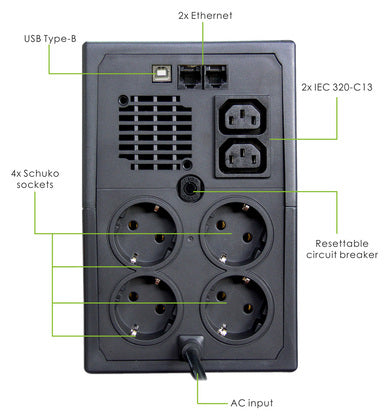 2x Ethernet

USB Type-B

2x IEC 320-C13

4x Schuko sockets

Resettable circuit breaker

AC input