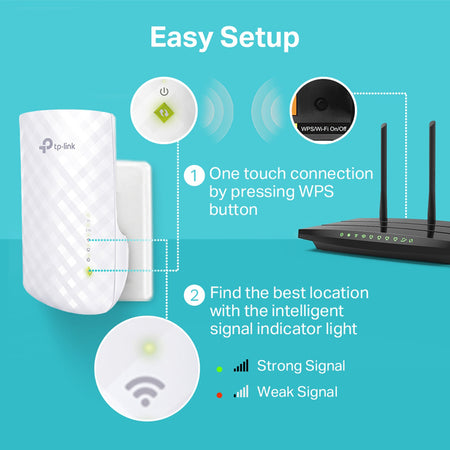 Easy Setup

tp-link

WPS/Wi-Fi On/Off

1 One touch connection by pressing WPS button

2 Find the best location with the intelligent signal indicator light

Strong Signal

Weak Signal