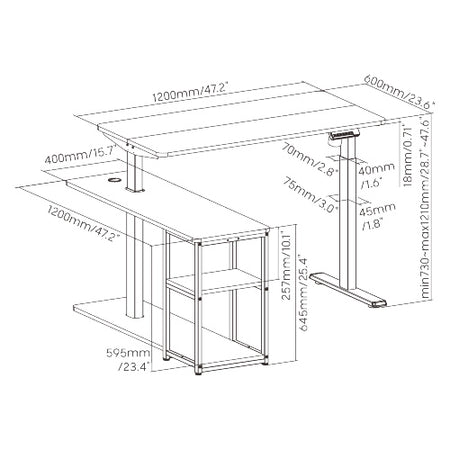 1200mm/47.2"

600mm/23.6"

400mm/15.7"

70mm/2.8"

40mm /1.6"

75mm/3.0"

45mm /1.8"

18mm/0.71"

min730~max1210mm/28.7"~47.6"

1200mm/47.2"

257mm/10.1"

645mm/25.4"

595mm /23.4"