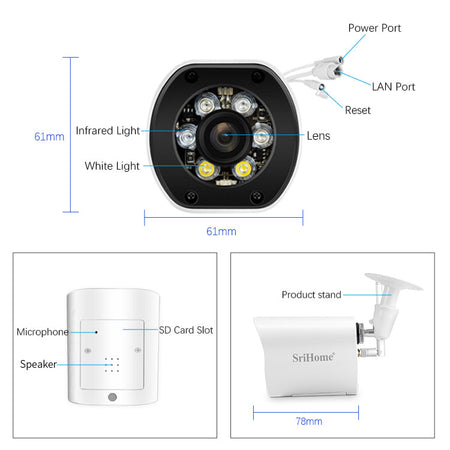 Power Port

LAN Port

Reset

61mm

Infrared Light

Lens

White Light

61mm

Microphone

SD Card Slot

Speaker

Product stand

SriHome

78mm