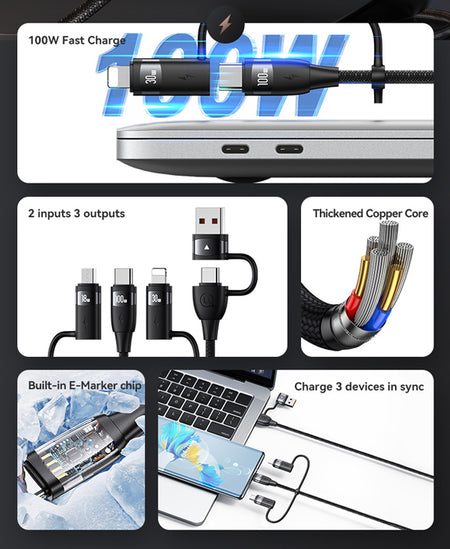 100W Fast Charge

100W

30W

100W

2 inputs 3 outputs

18W

100W

30W

Thickened Copper Core

Built-in E-Marker chip

Charge 3 devices in sync