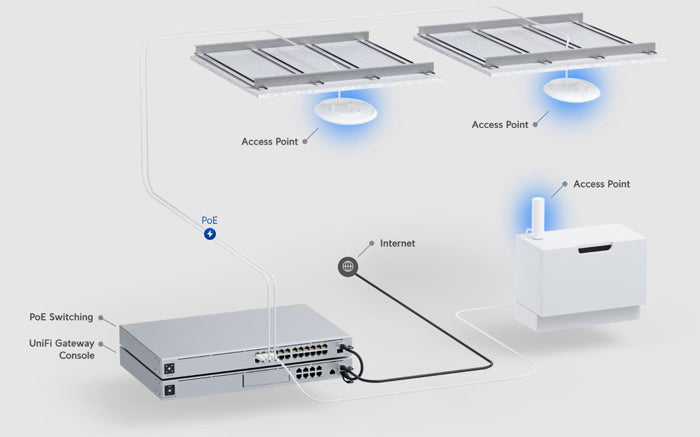 Access Point

Access Point

Access Point

PoE

Internet

PoE Switching

UniFi Gateway Console