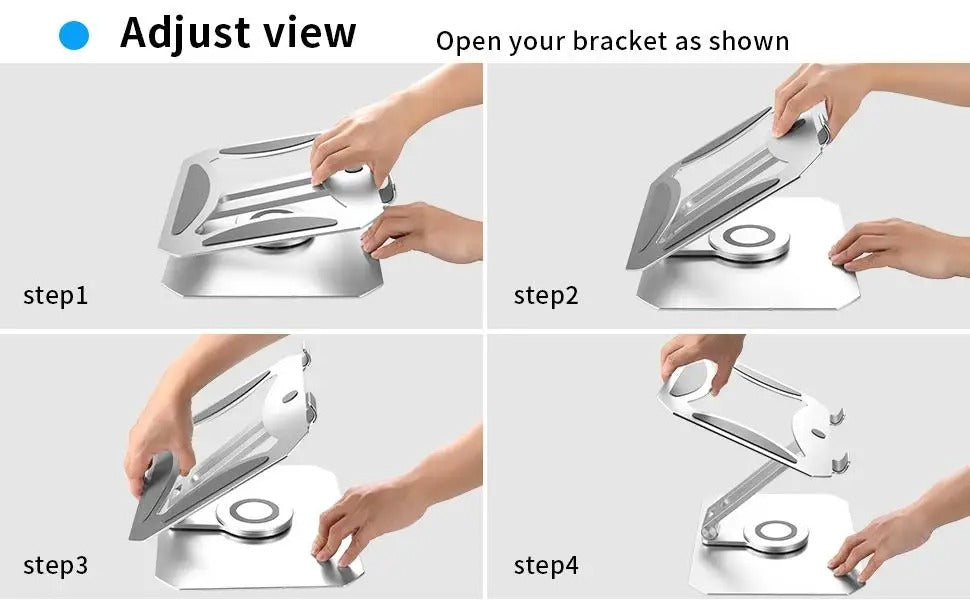 Adjust view

Open your bracket as shown

step1

step2

step3

step4