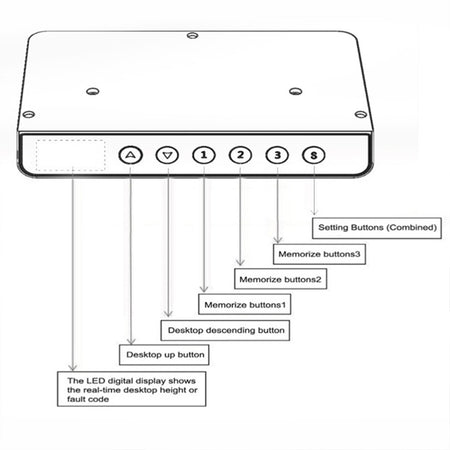 1 2 3 S

Setting Buttons (Combined)

Memorize buttons3

Memorize buttons2

Memorize buttons1

Desktop descending button

Desktop up button

The LED digital display shows the real-time desktop height or fault code