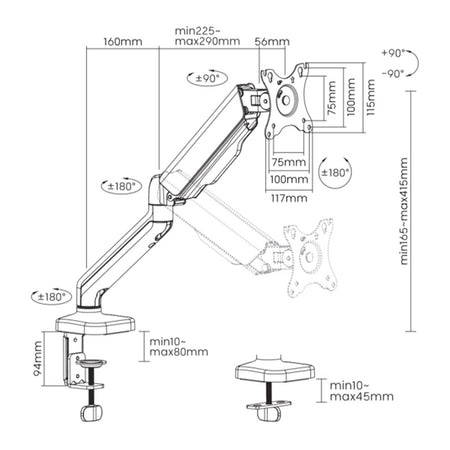 160mm

min225~
max290mm

56mm

+90°
-90°

±90°

75mm

100mm

115mm

75mm

100mm

117mm

±180°

±180°

min165~max415mm

±180°

94mm

min10~
max80mm

min10~
max45mm