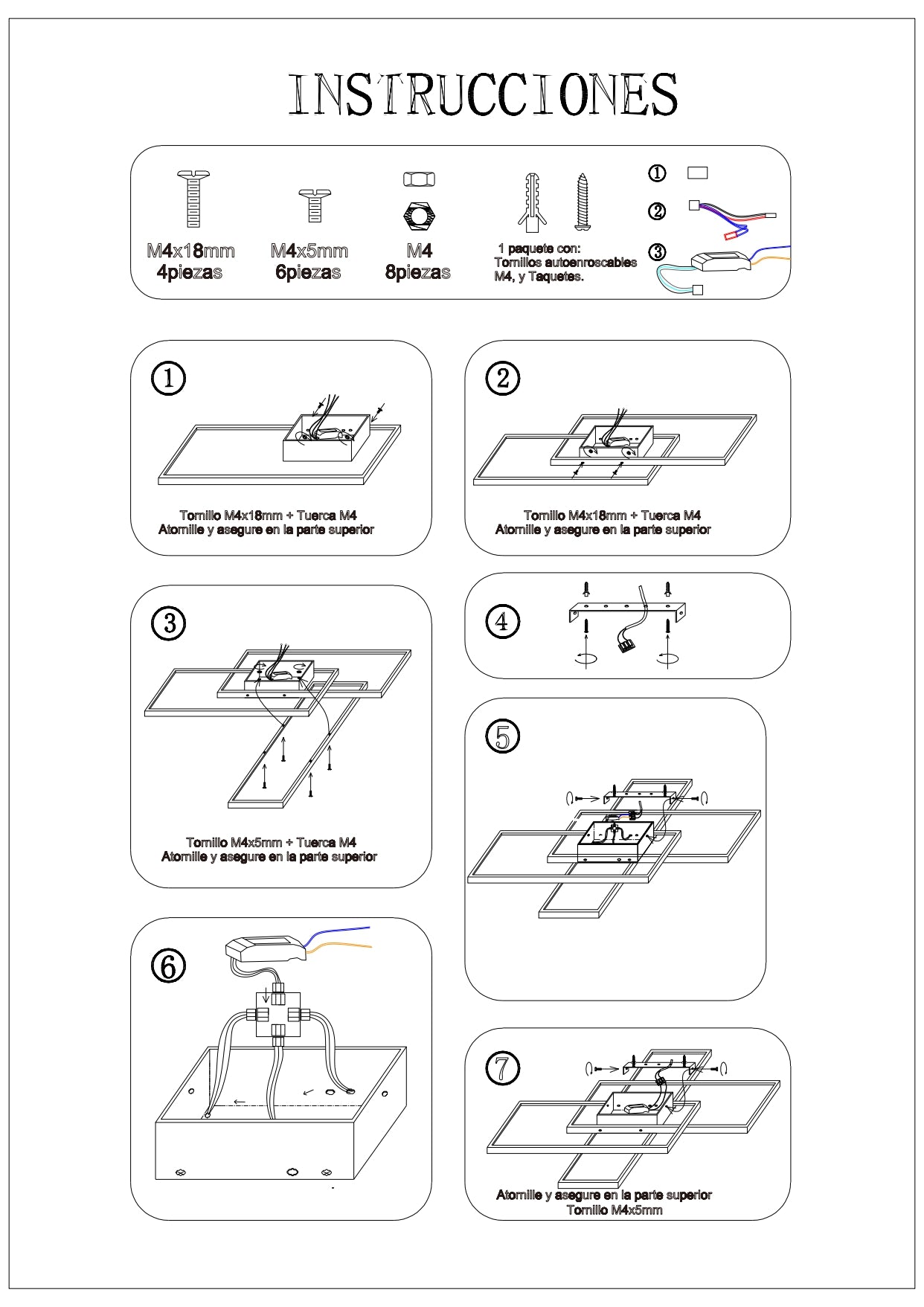 INSTRUCCIONES

M4x18mm
4piezas

M4x5mm
6piezas

M4
8piezas

1 paquete con:
Tornillos autoenroscables M4, y Taquetes.

①
②
③

①
Tornillo M4x18mm + Tuerca M4
Atornille y asegure en la parte superior

②
Tornillo M4x18mm + Tuerca M4
Atornille y asegure en la parte superior

③
Tornillo M4x5mm + Tuerca M4
Atornille y asegure en la parte superior

④

⑤

⑥

⑦
Atornille y asegure en la parte superior
Tornillo M4x5mm